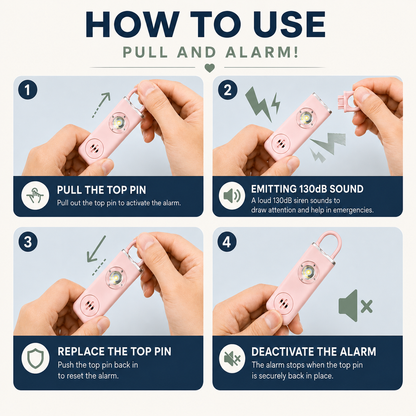 HOW TO USE

PULL AND ALARM!

1

PULL THE TOP PIN

Pull out the top pin to activate the alarm.

2

EMITTING 130dB SOUND

A loud 130dB siren sounds to draw attention and help in emergencies.

3

REPLACE THE TOP PIN

Push the top pin back in to reset the alarm.

4

DEACTIVATE THE ALARM

The alarm stops when the top pin is securely back in place.