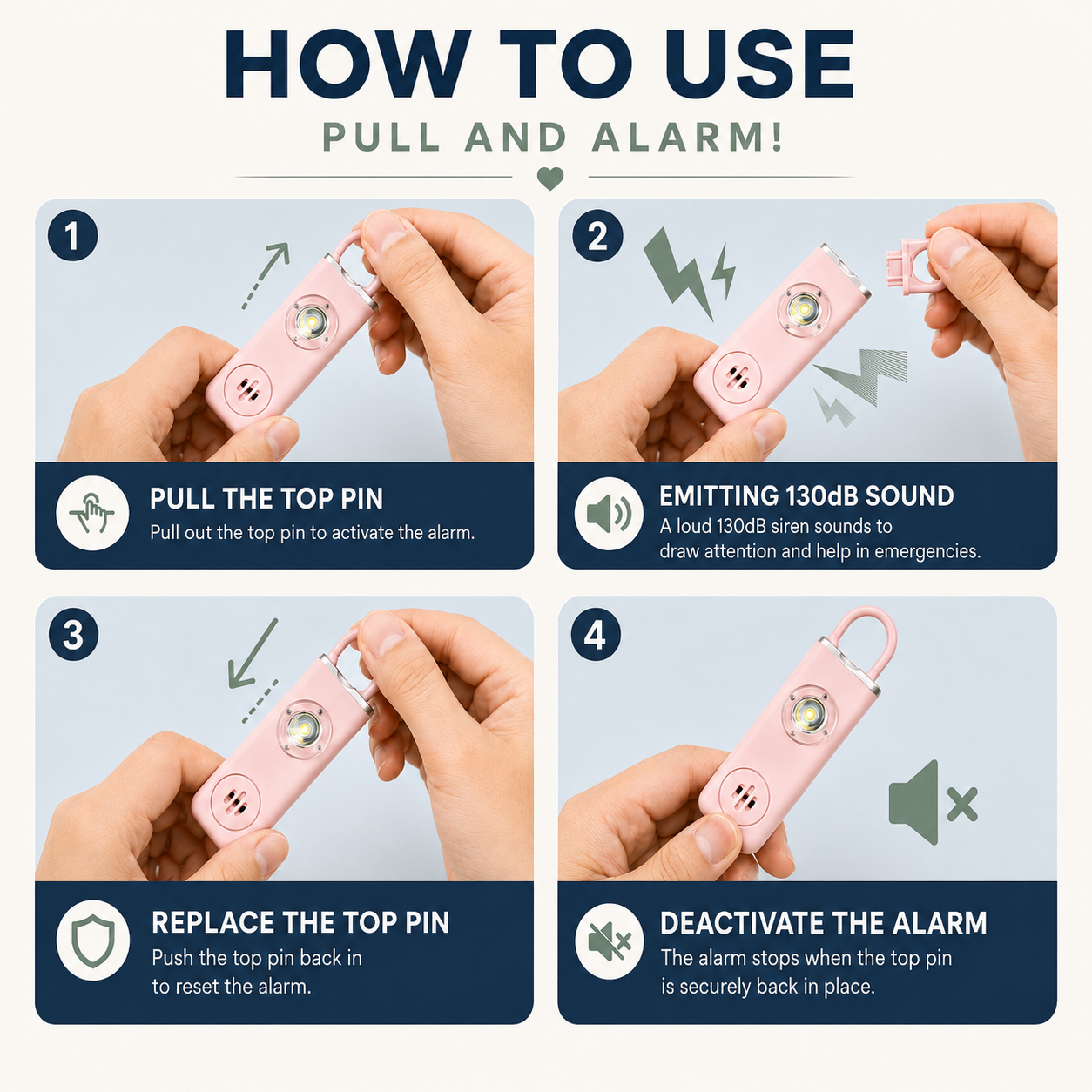 HOW TO USE

PULL AND ALARM!

1

PULL THE TOP PIN

Pull out the top pin to activate the alarm.

2

EMITTING 130dB SOUND

A loud 130dB siren sounds to draw attention and help in emergencies.

3

REPLACE THE TOP PIN

Push the top pin back in to reset the alarm.

4

DEACTIVATE THE ALARM

The alarm stops when the top pin is securely back in place.